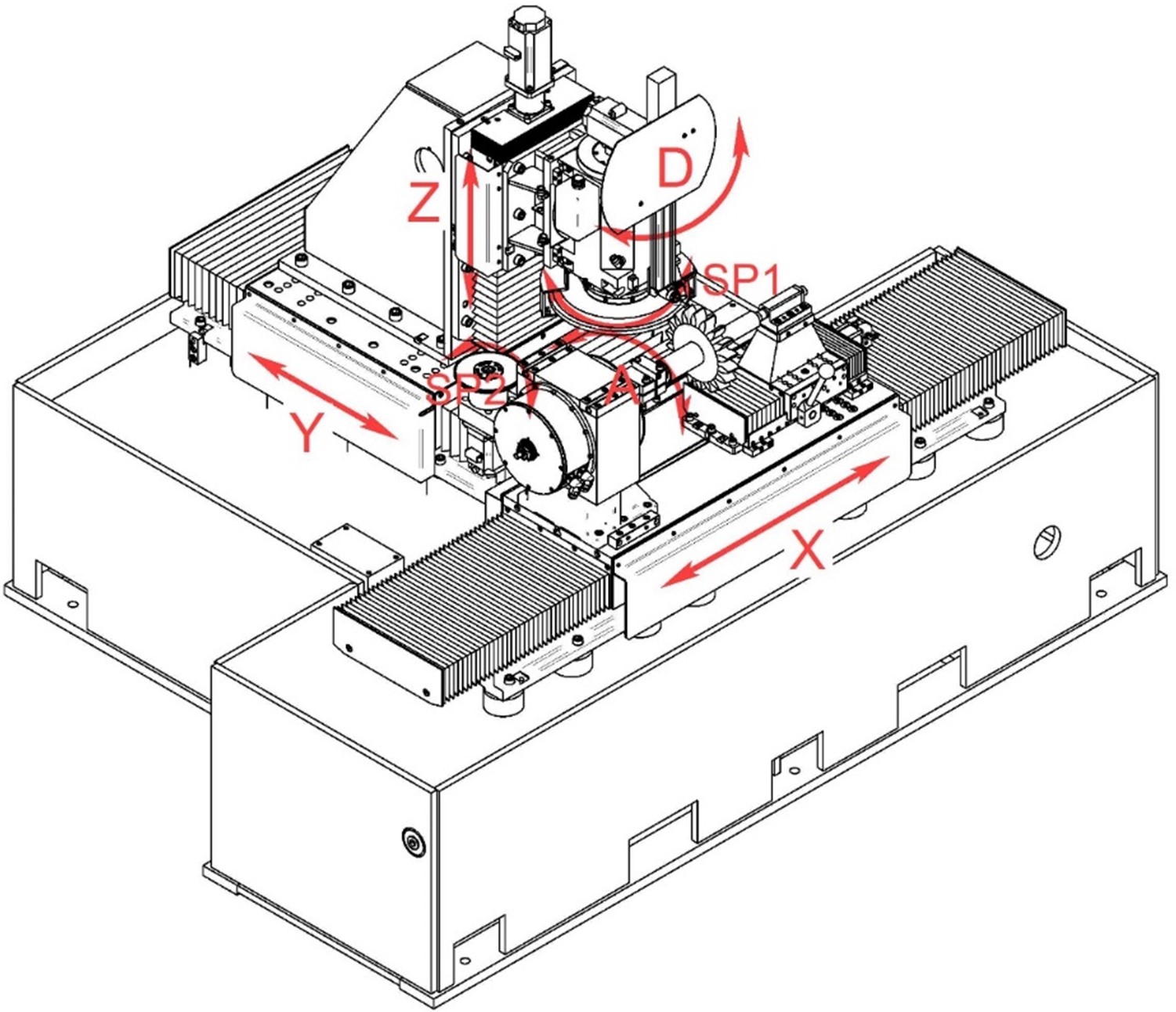 Z
D
SP1
SP2
A
Y
X