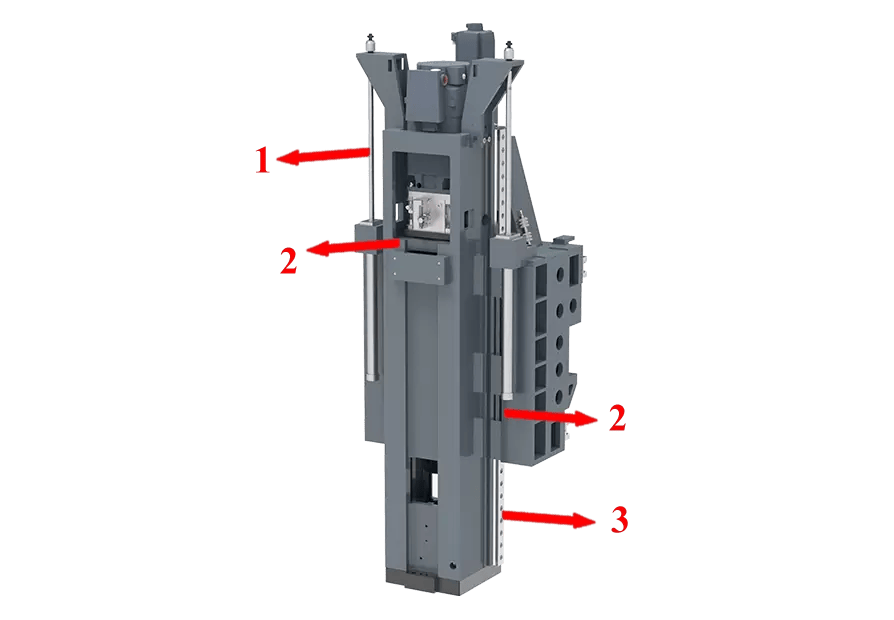 1
2
2
3