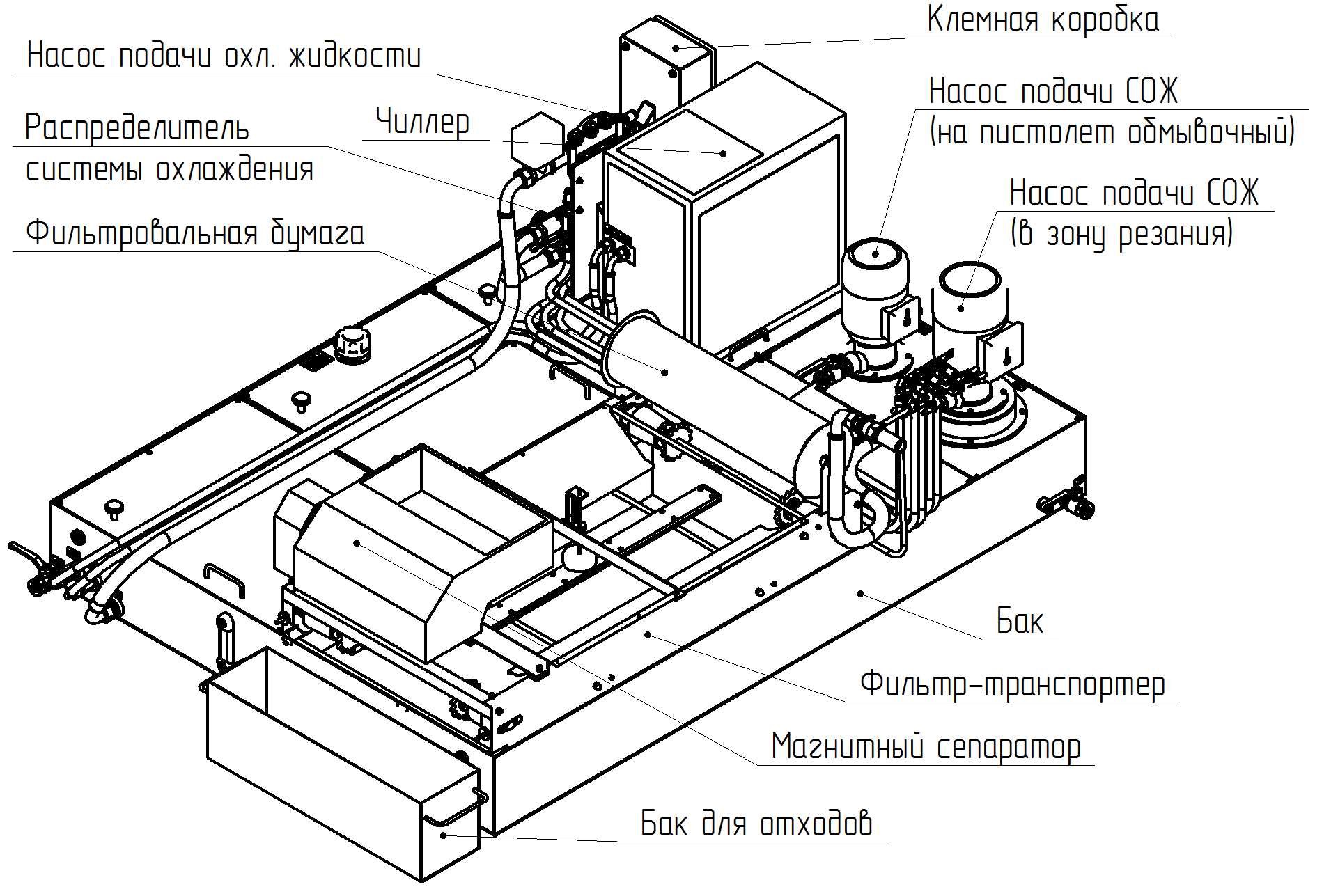 Клемная коробка

Насос подачи охл. жидкости

Чиллер

Насос подачи СОЖ (на пистолет обмывочный)

Распределитель системы охлаждения

Насос подачи СОЖ (в зону резания)

Фильтровальная бумага

Бак

Фильтр-транспортер

Магнитный сепаратор

Бак для отходов