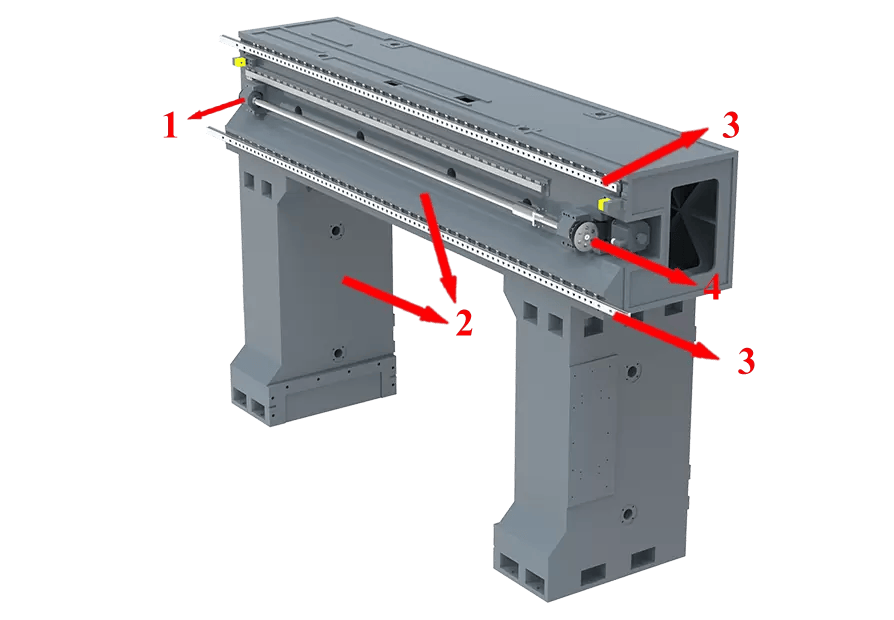 1
3
2
4
3