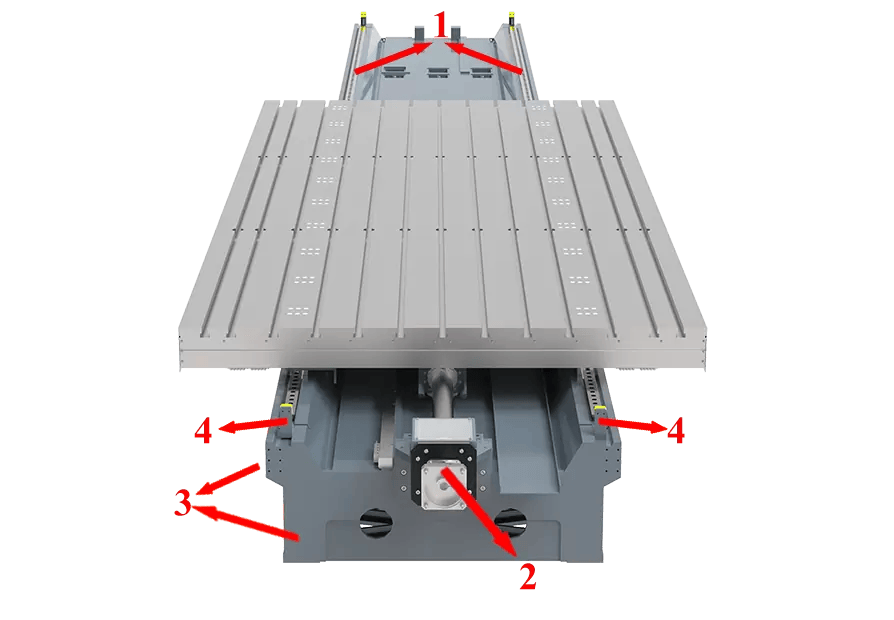 1
4
4
3
2