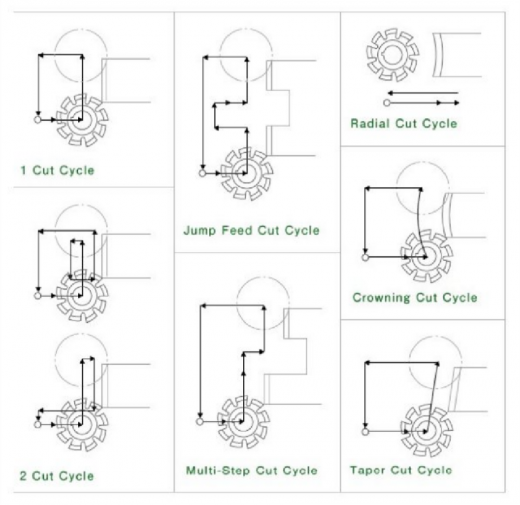 1 Cut Cycle

2 Cut Cycle

Jump Feed Cut Cycle

Multi-Step Cut Cycle

Radial Cut Cycle

Crowning Cut Cycle

Tapor Cut Cycle